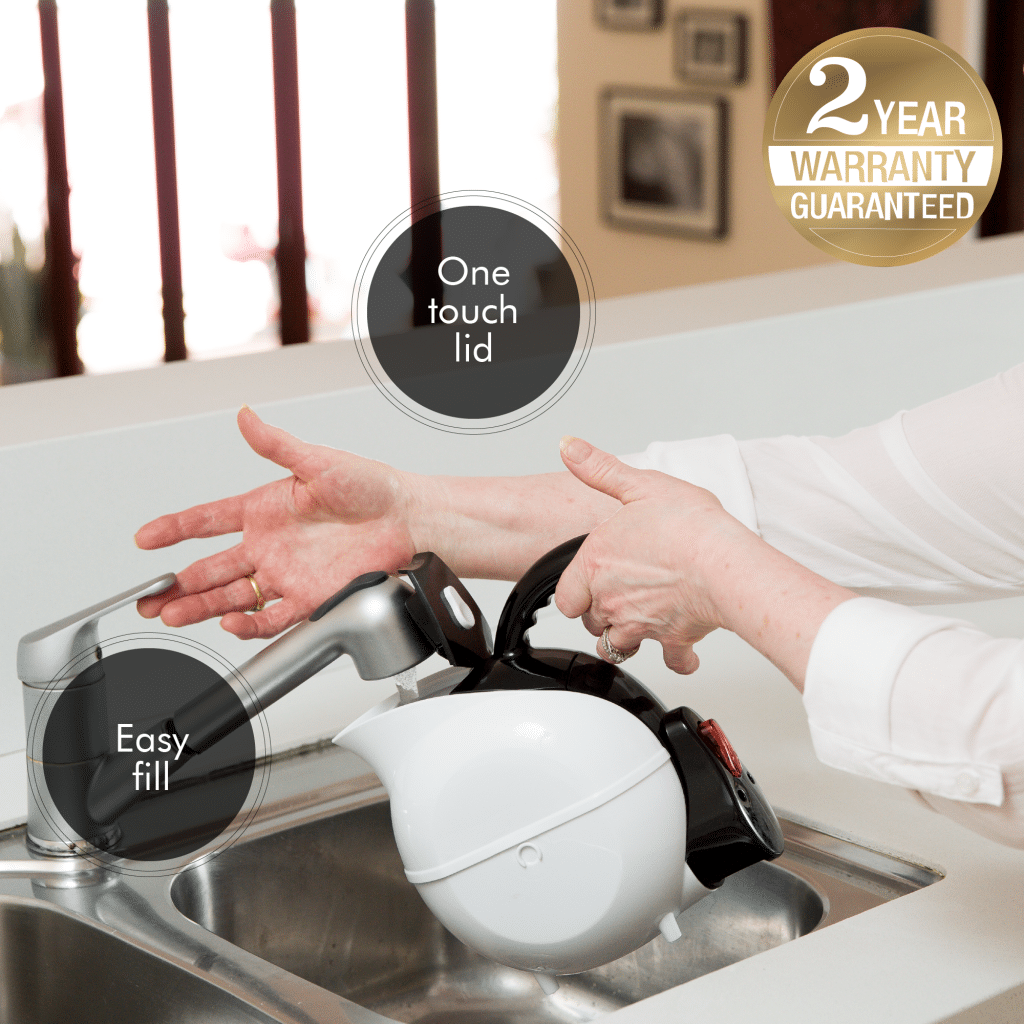 2 YEAR
WARRANTY
GUARANTEED

One touch lid

Easy fill